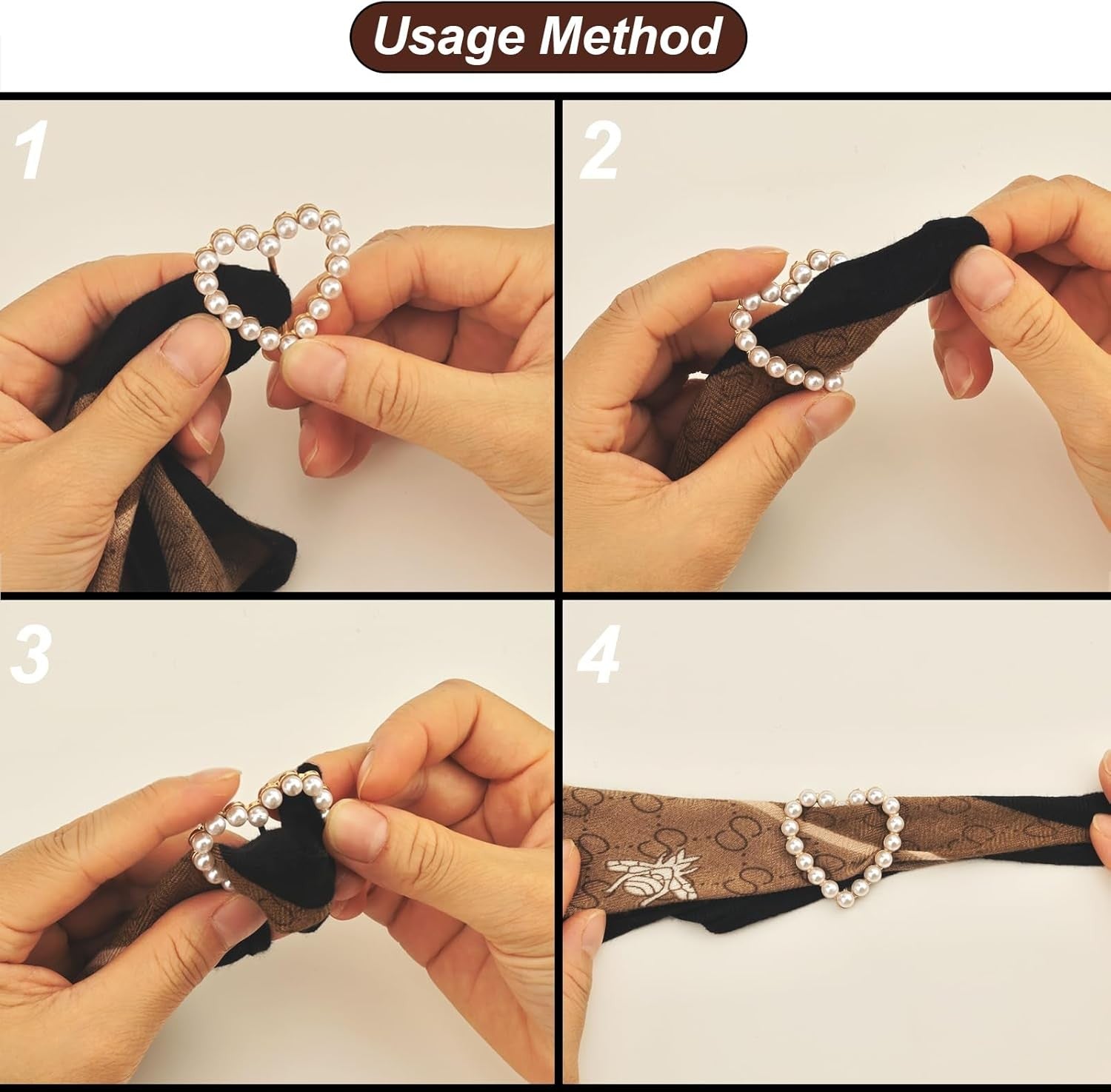 Usage Method

1

2

3

4